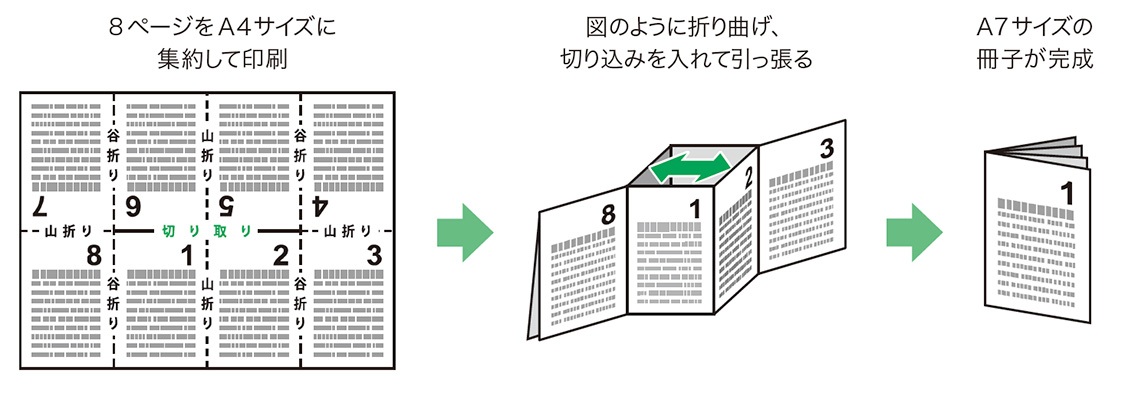 8ページをA4サイズに
集約して印刷

谷折り
山折り
谷折り

7 6 5 4

山折り
切り取り
山折り

8 1 2 3

谷折り
山折り
谷折り

図のように折り曲げ、
切り込みを入れて引っ張る

8 1 2 3

A7サイズの
冊子が完成

1