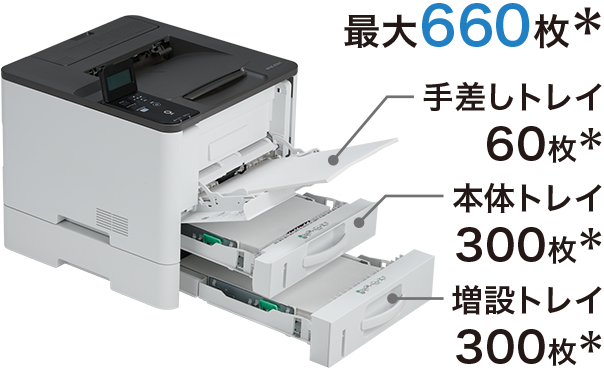 最大660枚*

手差しトレイ
60枚*

本体トレイ
300枚*

増設トレイ
300枚*