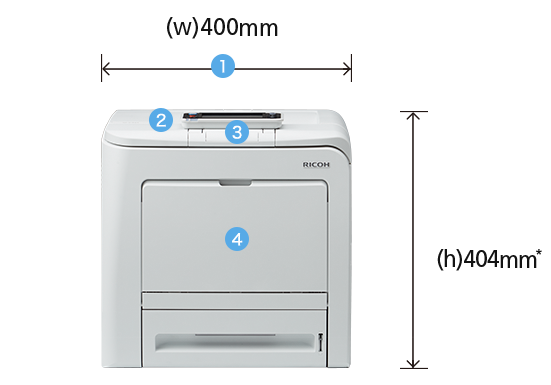 (w)400mm

1

2

3

RICOH

4

(h)404mm*