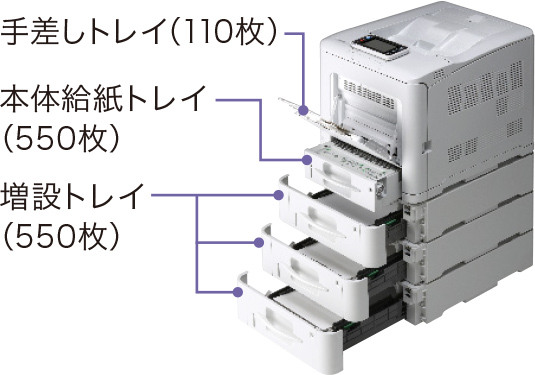 手差しトレイ(110枚)

本体給紙トレイ
(550枚)

増設トレイ
(550枚)