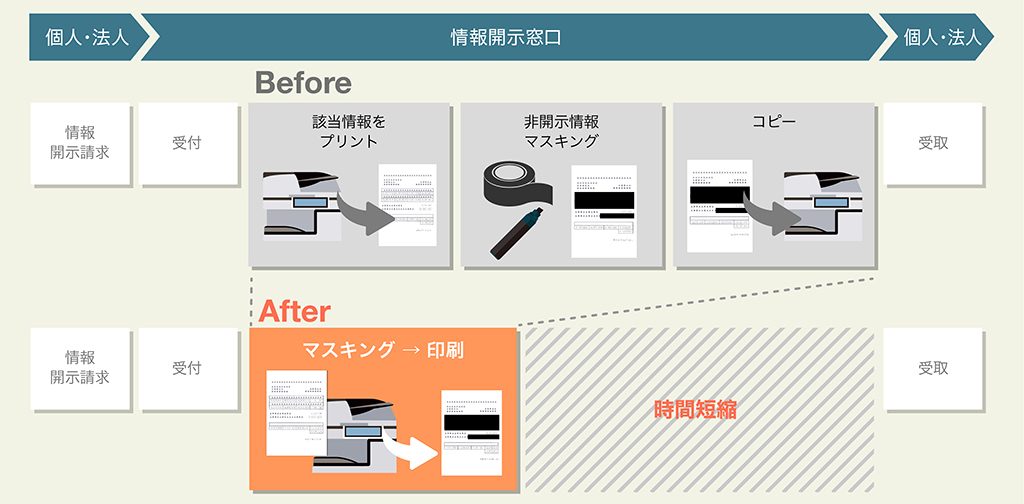 個人・法人

情報開示窓口

個人・法人

Before

情報開示請求

受付

該当情報をプリント

非開示情報マスキング

コピー

受取

After

情報開示請求

受付

マスキング → 印刷

時間短縮

受取