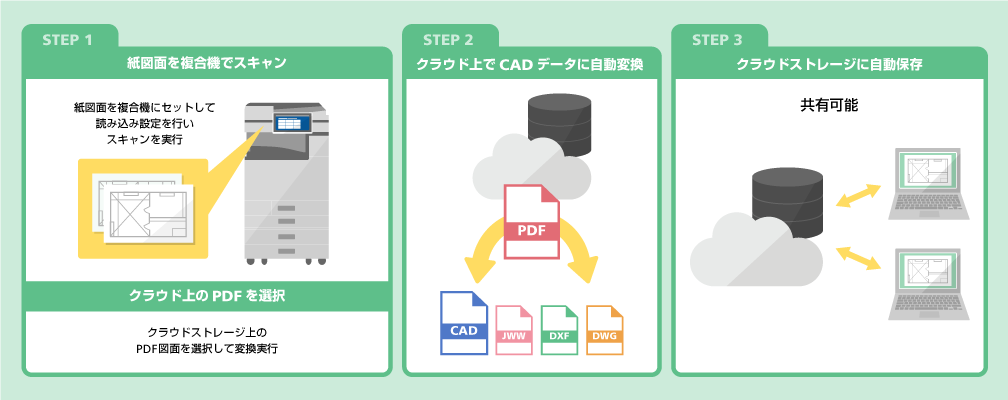 STEP 1

紙図面を複合機でスキャン

紙図面を複合機にセットして
読み込み設定を行い
スキャンを実行

クラウド上の PDF を選択

クラウドストレージ上の
PDF図面を選択して変換実行

STEP 2

クラウド上で CAD データに自動変換

PDF

CAD

JWW

DXF

DWG

STEP 3

クラウドストレージに自動保存

共有可能