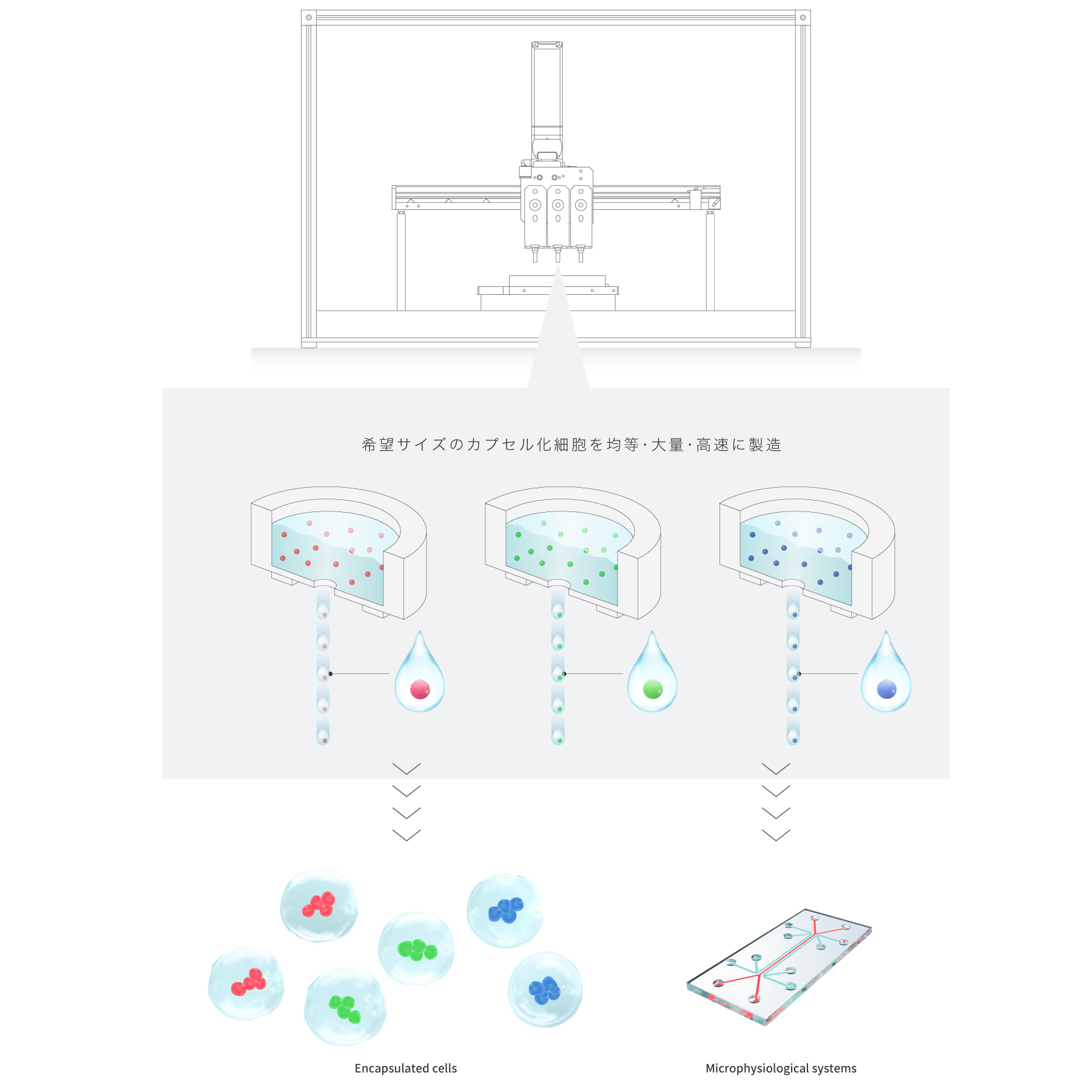 希望サイズのカプセル化細胞を均等・大量・高速に製造

Encapsulated cells

Microphysiological systems