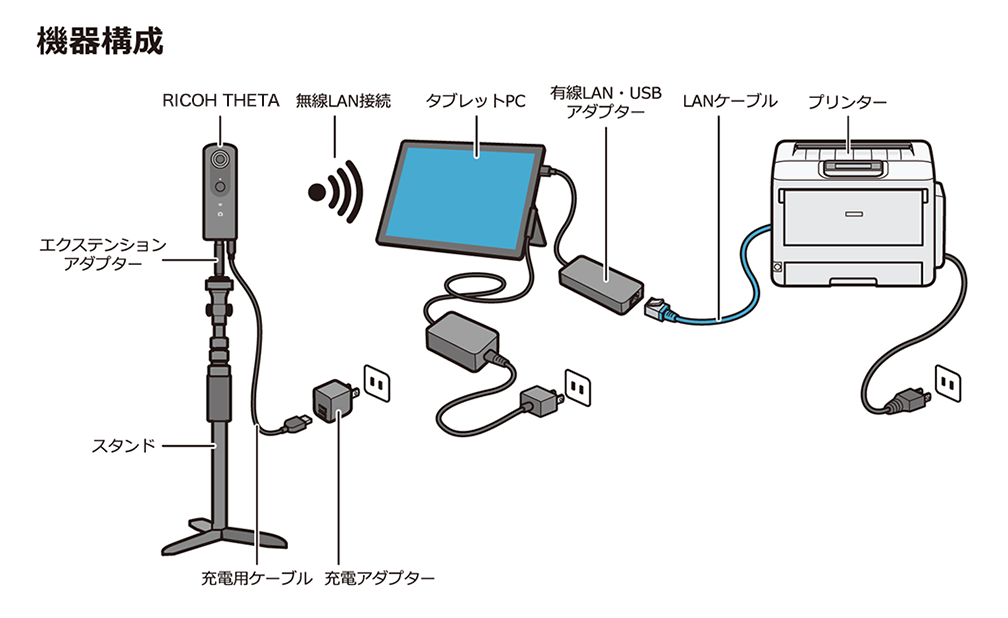 機器構成

RICOH THETA

無線LAN接続

タブレットPC

有線LAN・USB
アダプター

LANケーブル

プリンター

エクステンション
アダプター

スタンド

充電用ケーブル

充電アダプター