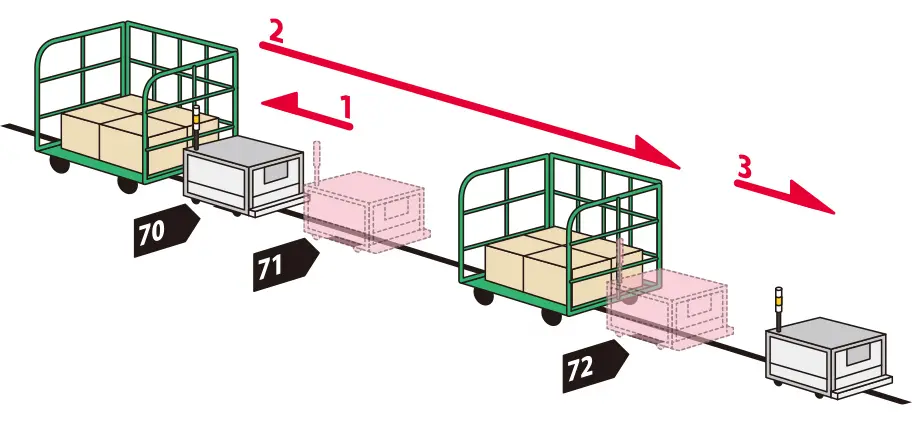 2
1
3
70
71
72