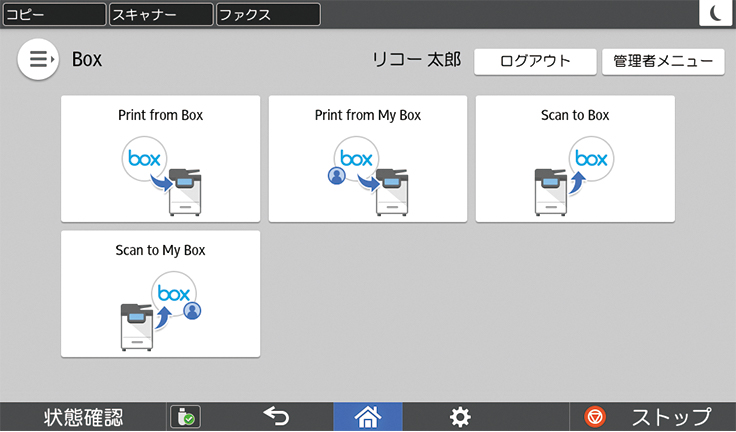 コピー スキャナー ファクス

Box リコー 太郎 ログアウト 管理者メニュー

Print from Box

box

Print from My Box

box

Scan to Box

box

Scan to My Box

box

状態確認 ストップ