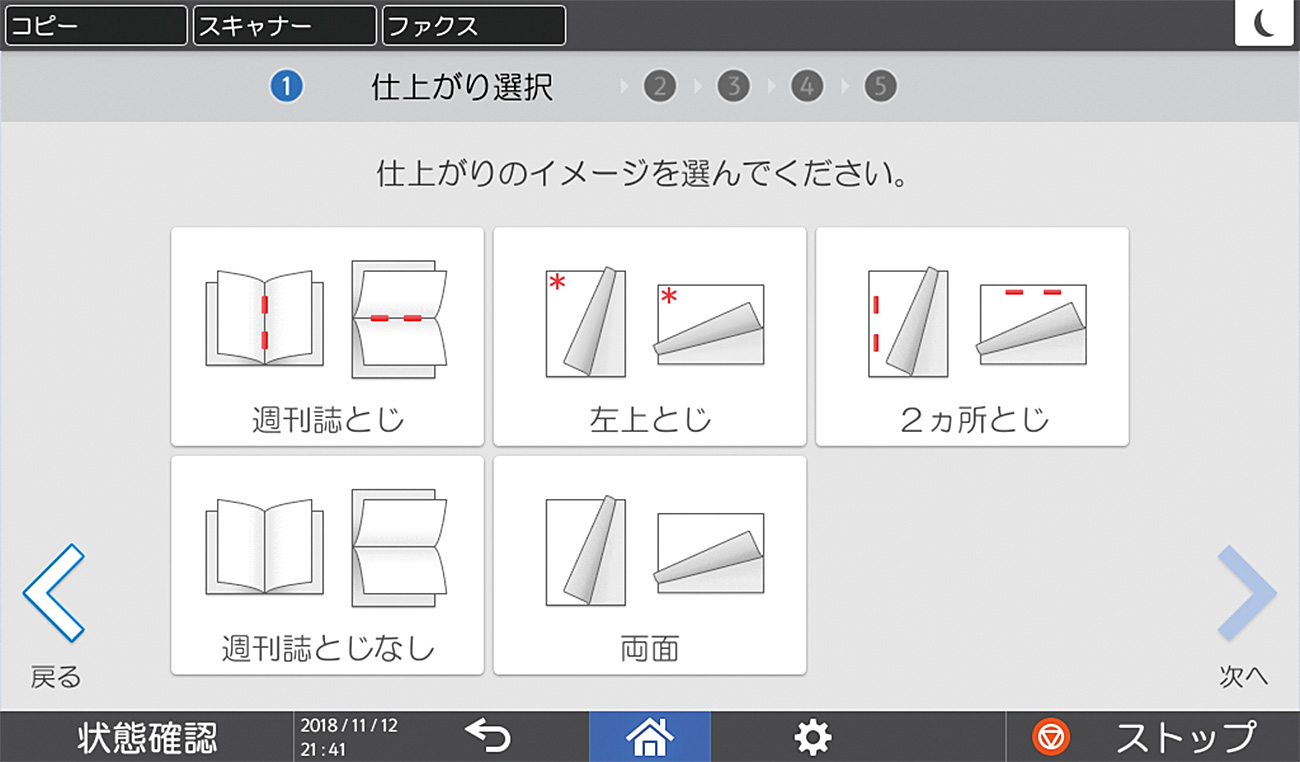 コピー
スキャナー
ファクス

1 仕上がり選択 2 3 4 5

仕上がりのイメージを選んでください。

週刊誌とじ
左上とじ
2ヵ所とじ
週刊誌とじなし
両面

戻る
次へ

状態確認
2018 / 11 / 12
21 : 41
ストップ