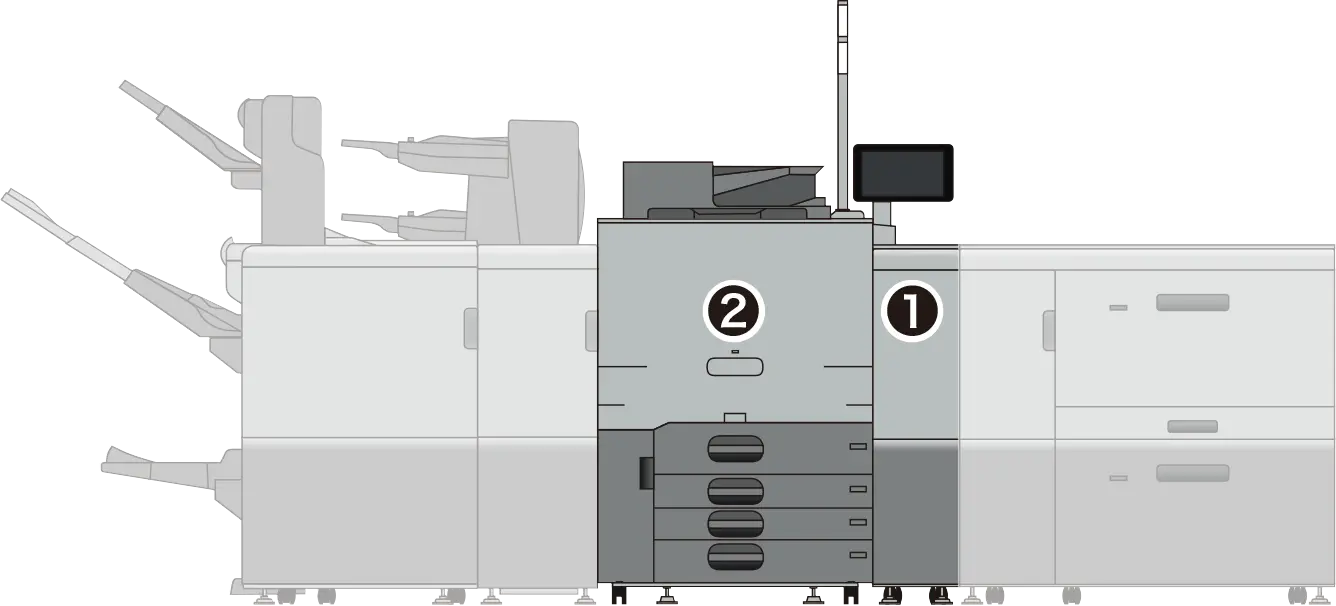 2
1