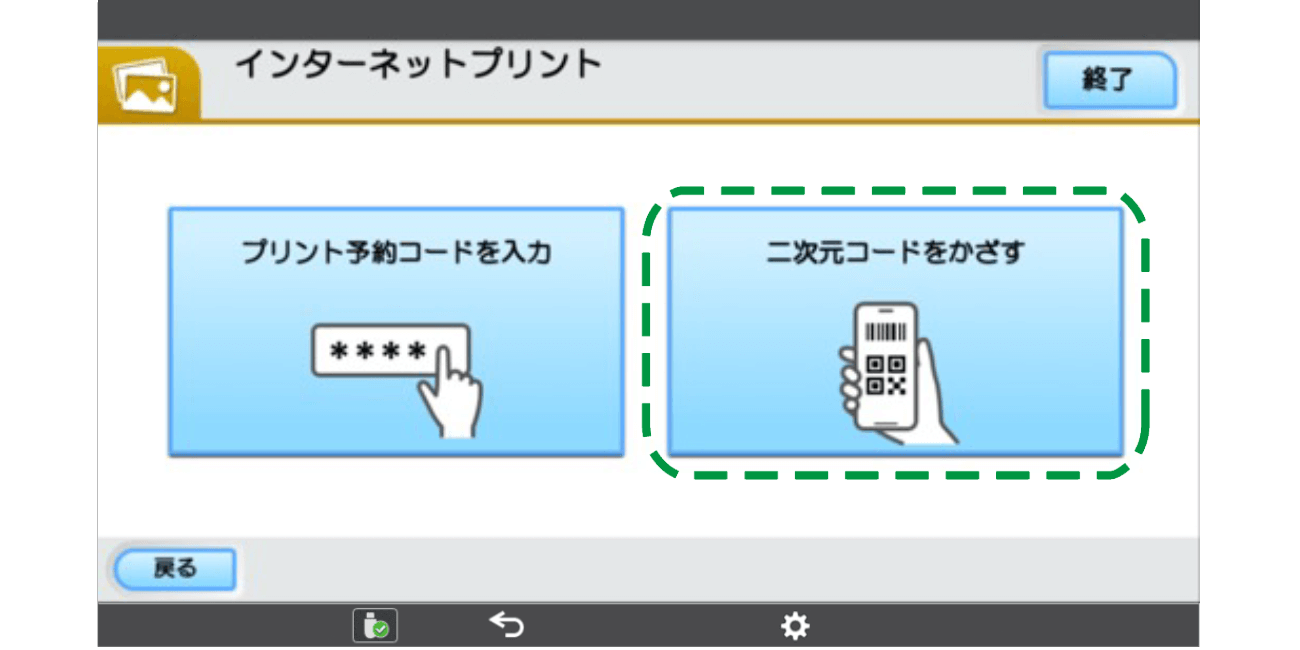 インターネットプリント

終了

プリント予約コードを入力

****

二次元コードをかざす

戻る