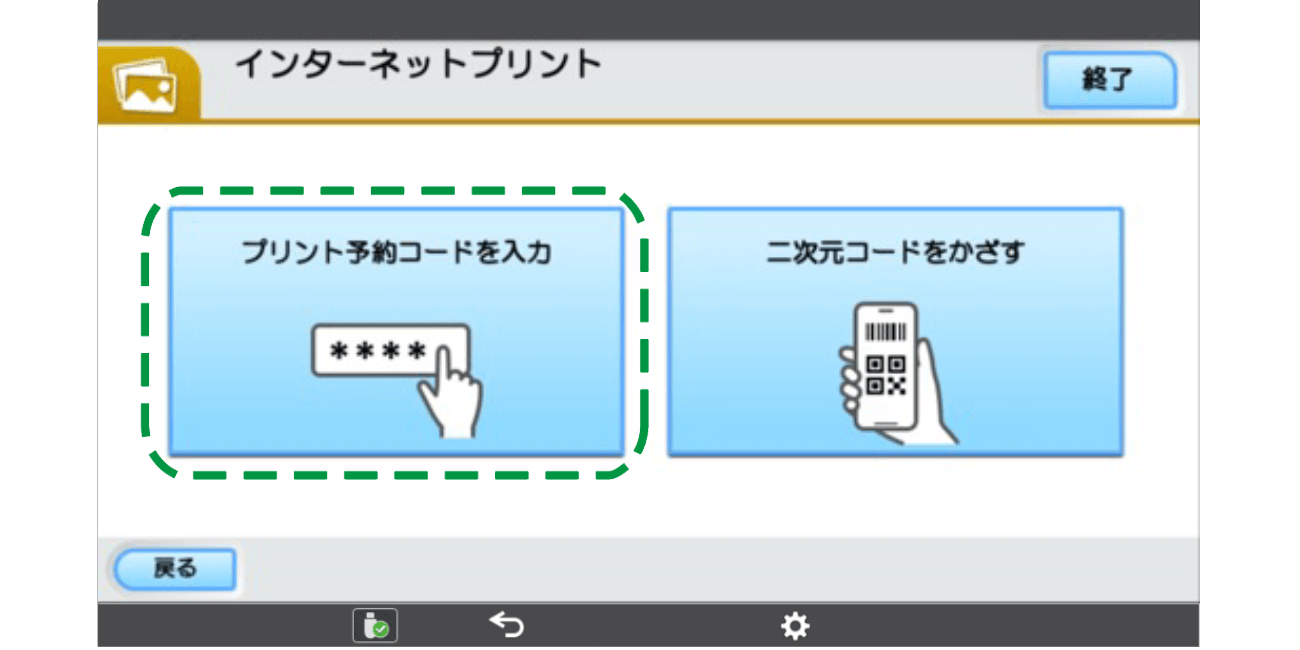 インターネットプリント

終了

プリント予約コードを入力

****

二次元コードをかざす

戻る