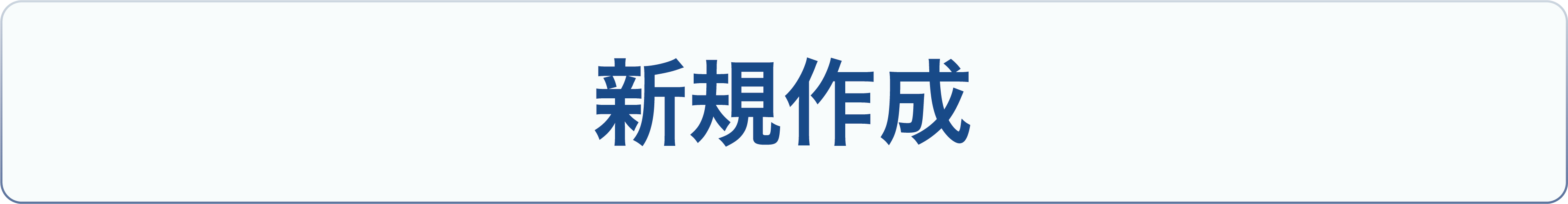 新規作成