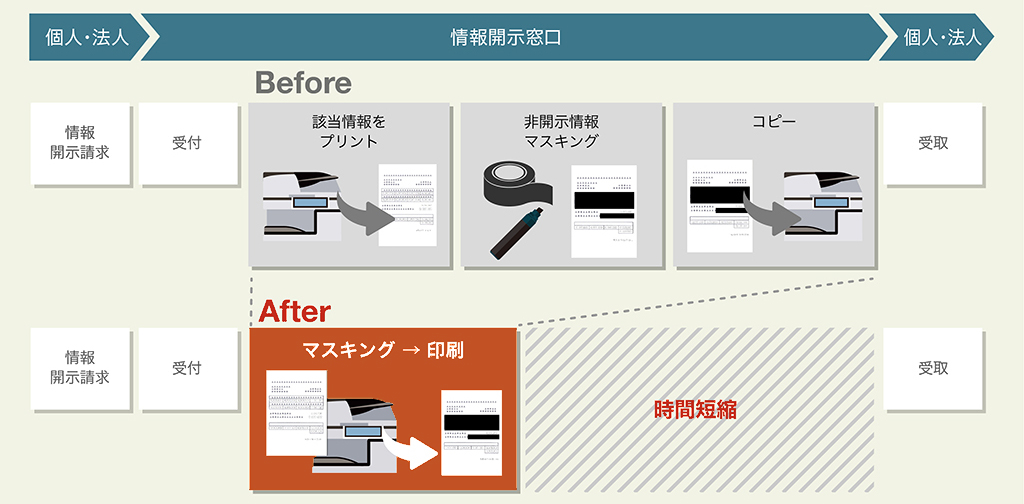 個人・法人

情報開示窓口

個人・法人

Before

情報開示請求

受付

該当情報をプリント

非開示情報マスキング

コピー

受取

After

情報開示請求

受付

マスキング → 印刷

時間短縮

受取